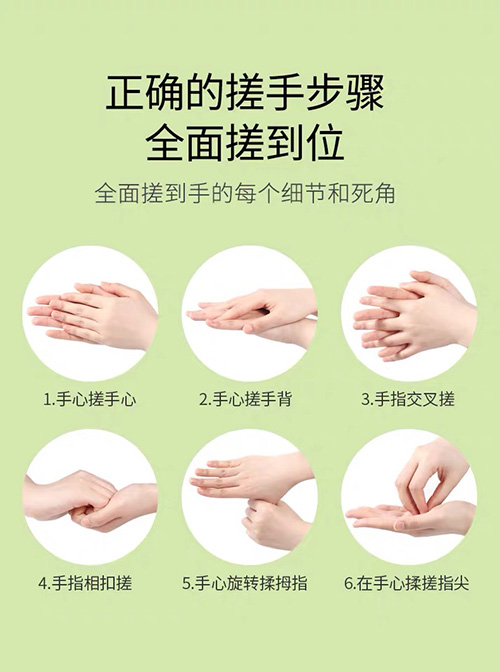 正确的搓手步骤
全面搓到位

全面搓到手的每个细节和死角

1.手心搓手心

2.手心搓手背

3.手指交叉搓

4.手指相扣搓

5.手心旋转揉拇指

6.在手心揉搓指尖